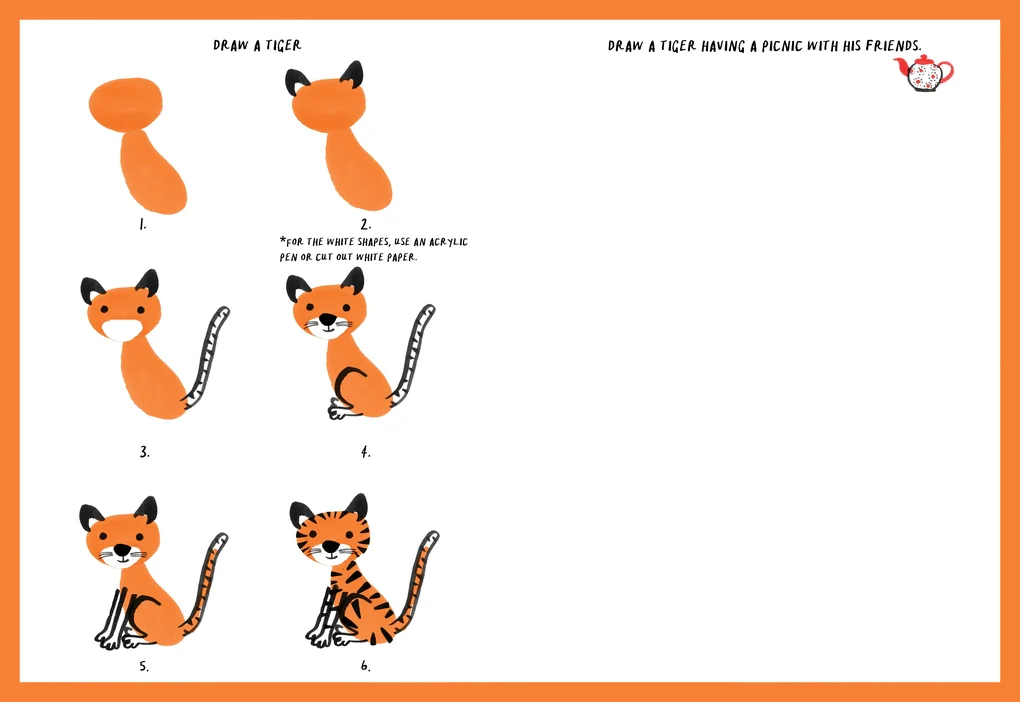 DRAW A TIGER

1.

2.

*FOR THE WHITE SHAPES, USE AN ACRYLIC PEN OR CUT OUT WHITE PAPER.

3.

4.

5.

6.

DRAW A TIGER HAVING A PICNIC WITH HIS FRIENDS.